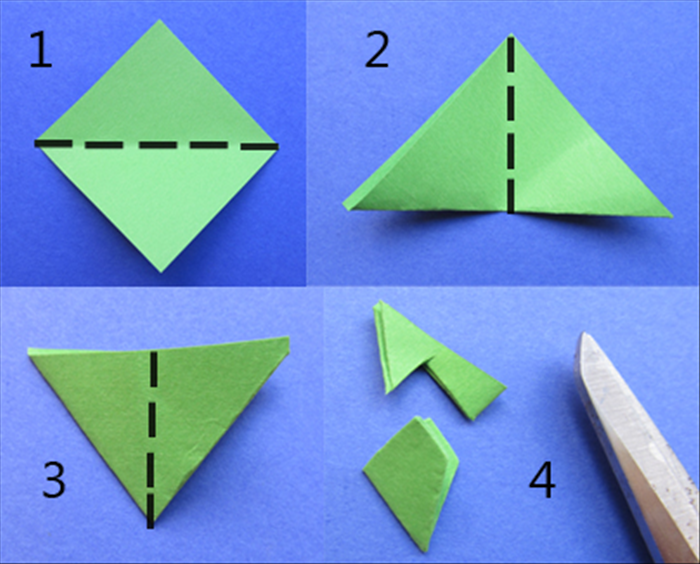 1

2

3

4